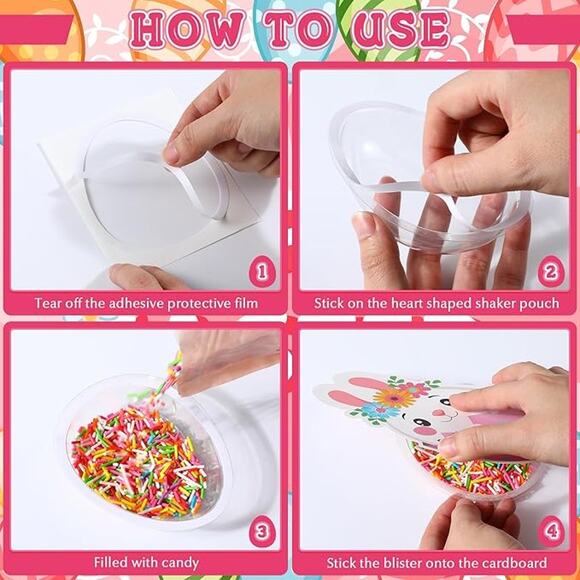 HOW TO USE

1
Tear off the adhesive protective film

2
Stick on the heart shaped shaker pouch

3
Filled with candy

4
Stick the blister onto the cardboard